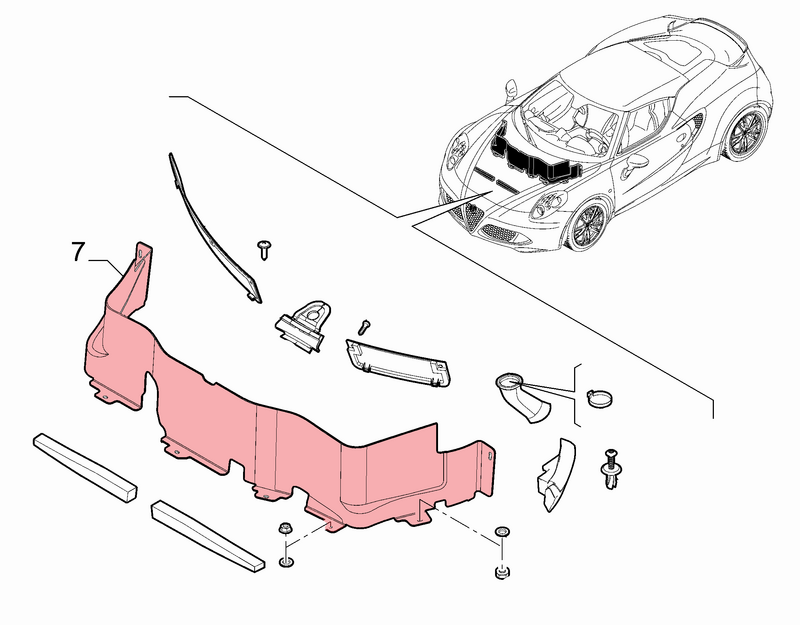 7