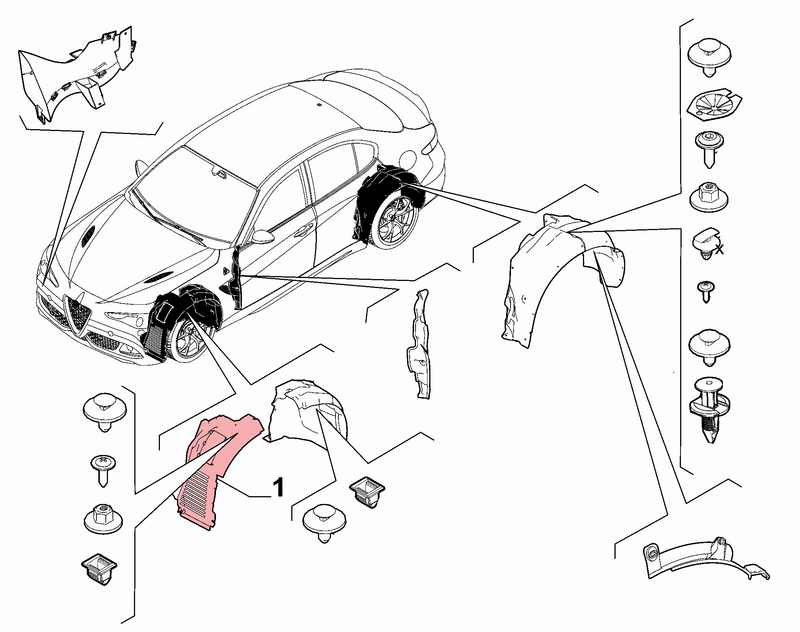 1